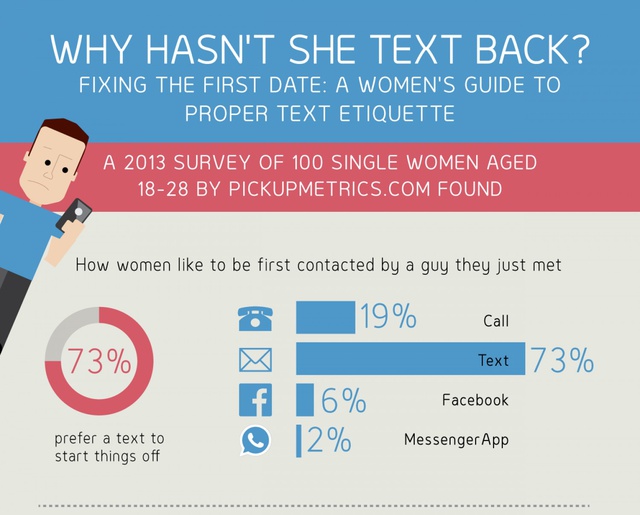 WHY HASN'T SHE TEXT BACK?
FIXING THE FIRST DATE: A WOMEN'S GUIDE TO PROPER TEXT ETIQUETTE

A 2013 SURVEY OF 100 SINGLE WOMEN AGED 18-28 BY PICKUPMETRICS.COM FOUND

How women like to be first contacted by a guy they just met

73%

prefer a text to start things off

19% Call
Text 73%
6% Facebook
2% MessengerApp