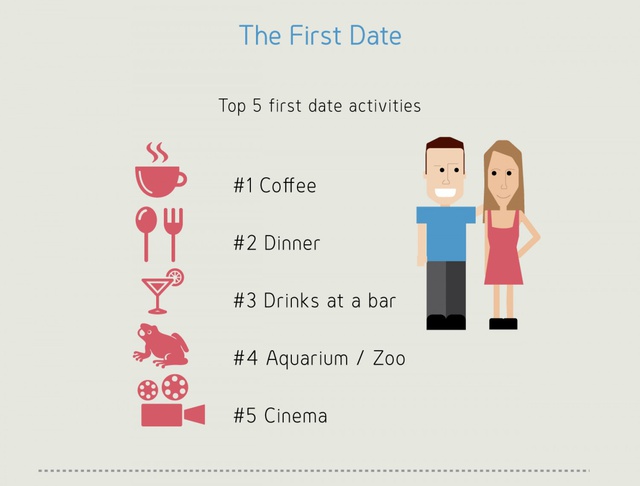 The First Date

Top 5 first date activities

#1 Coffee

#2 Dinner

#3 Drinks at a bar

#4 Aquarium / Zoo

#5 Cinema