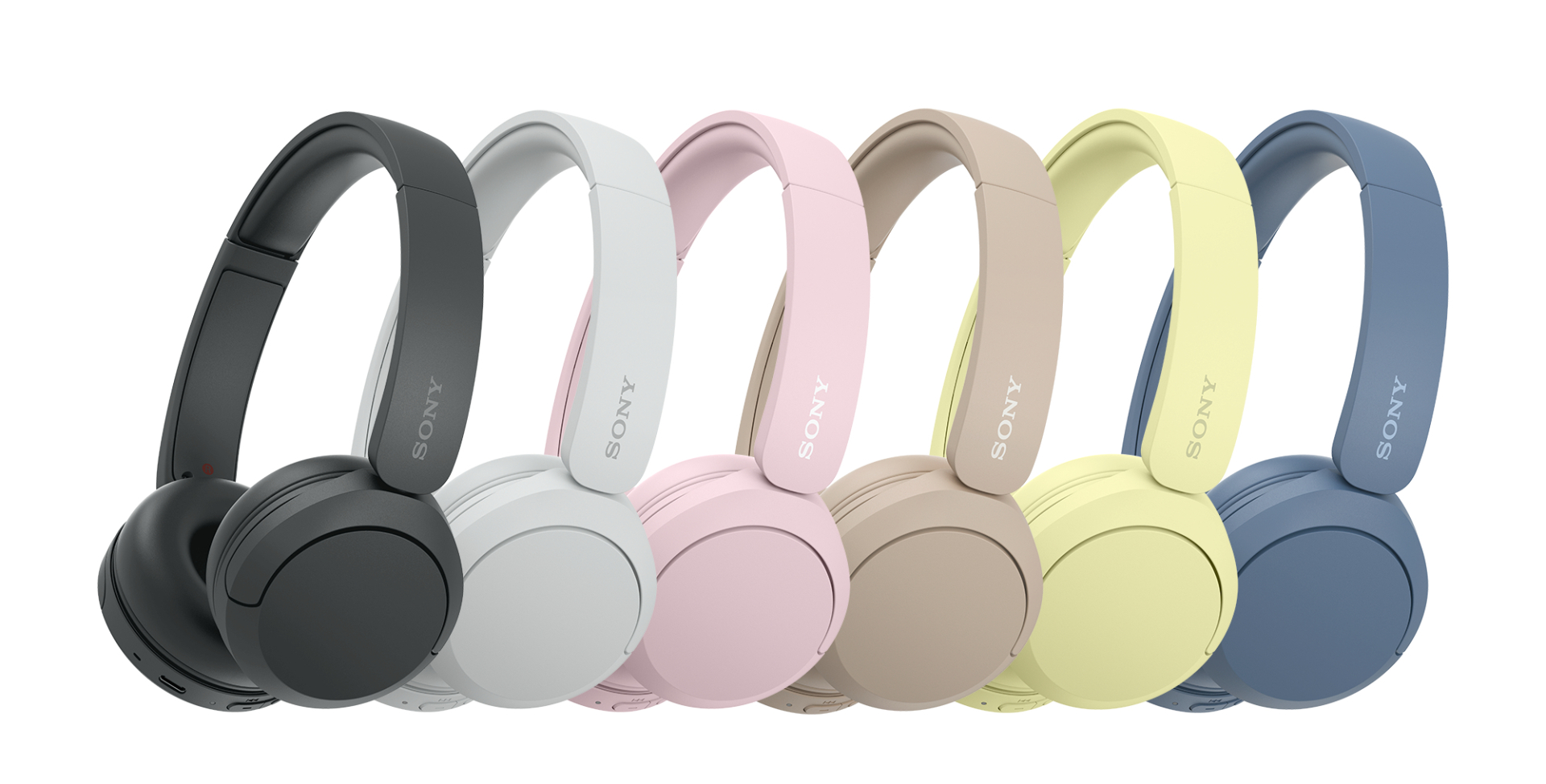 SONY
SONY
SONY
SONY
SONY
SONY