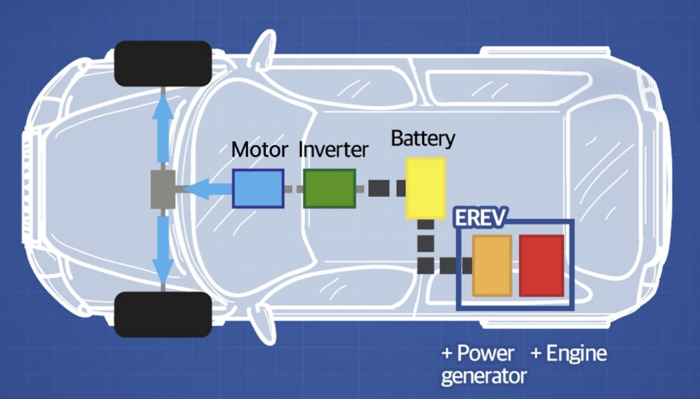 Motor Inverter Battery

EREV

+ Power generator + Engine