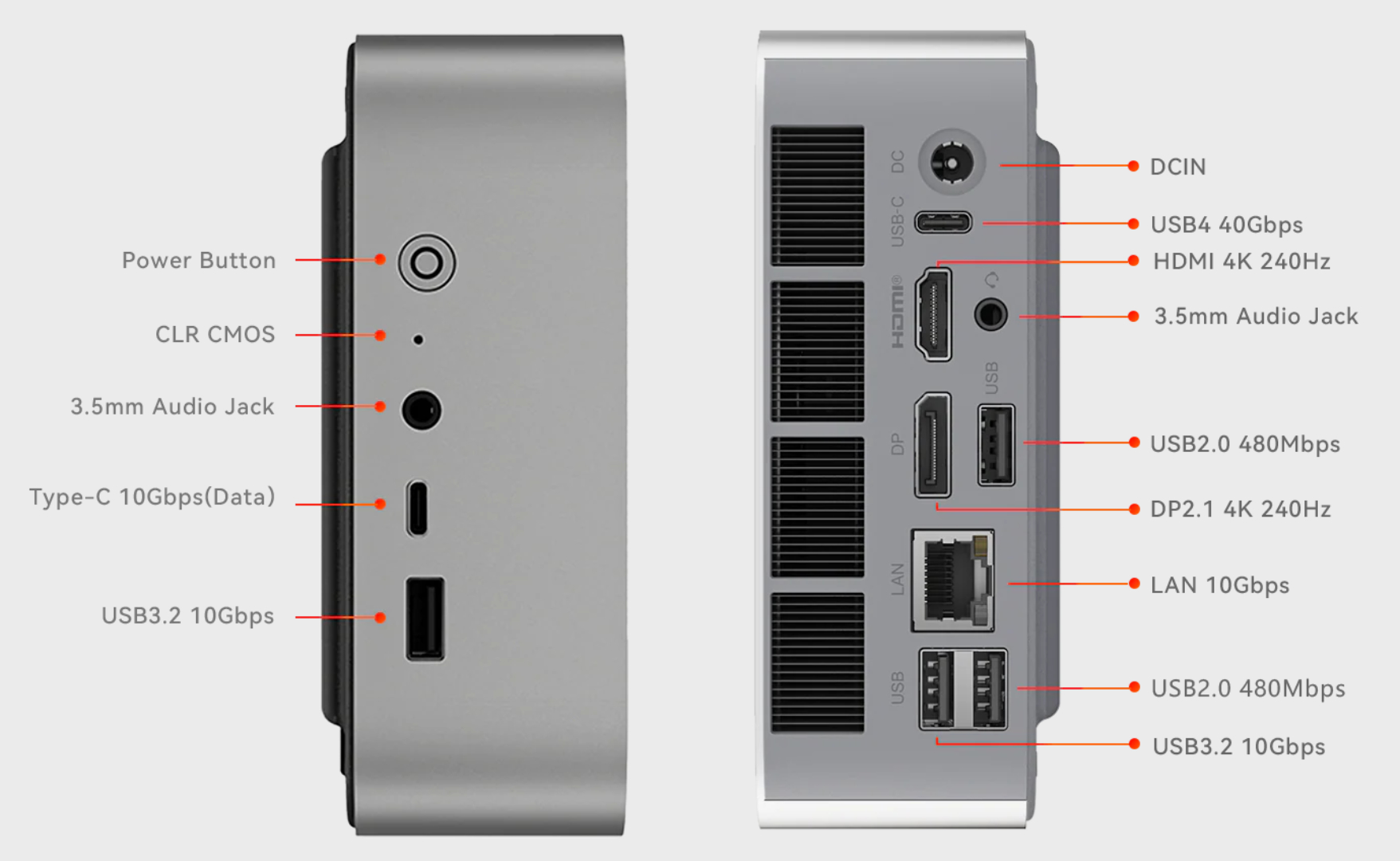 Power Button

CLR CMOS

3.5mm Audio Jack

Type-C 10Gbps(Data)

USB3.2 10Gbps

DC

USB-C

HDMI®

USB

DP

LAN

USB

DCIN

USB4 40Gbps

HDMI 4K 240Hz

3.5mm Audio Jack

USB2.0 480Mbps

DP2.1 4K 240Hz

LAN 10Gbps

USB2.0 480Mbps

USB3.2 10Gbps