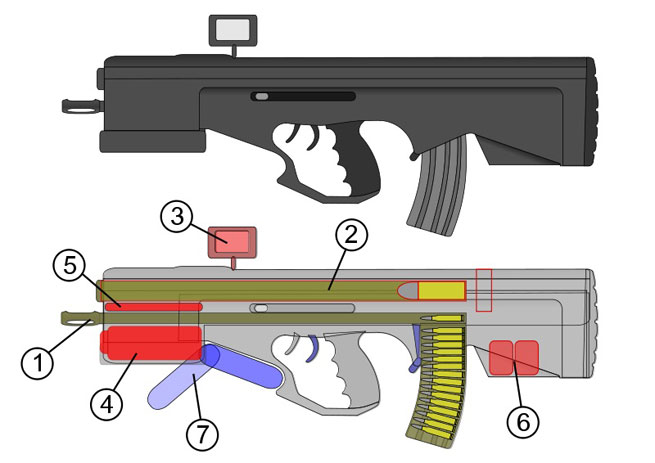 3
2
5
1
4
7
6