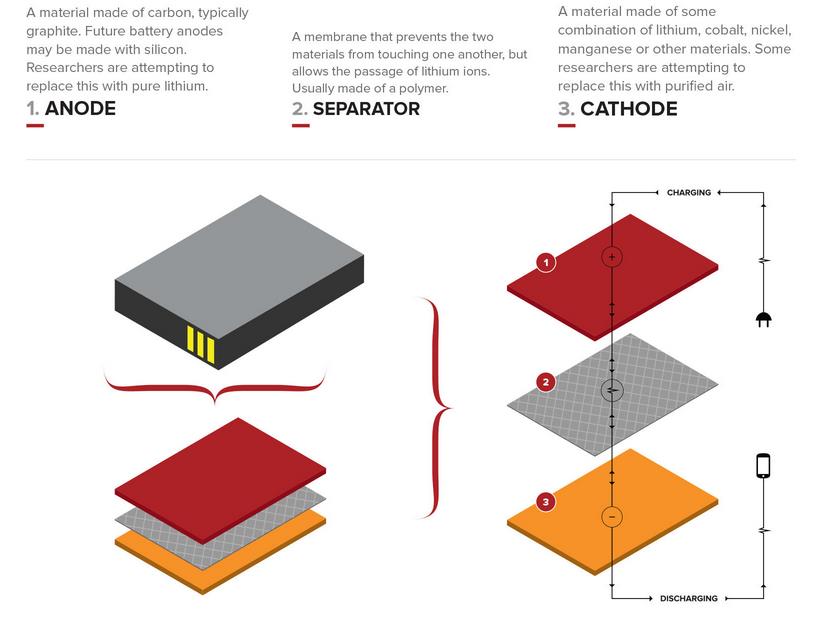 A material made of carbon, typically graphite. Future battery anodes may be made with silicon. Researchers are attempting to replace this with pure lithium.

1. ANODE

A membrane that prevents the two materials from touching one another, but allows the passage of lithium ions. Usually made of a polymer.

2. SEPARATOR

A material made of some combination of lithium, cobalt, nickel, manganese or other materials. Some researchers are attempting to replace this with purified air.

3. CATHODE

CHARGING

1

+

2

3

−

DISCHARGING