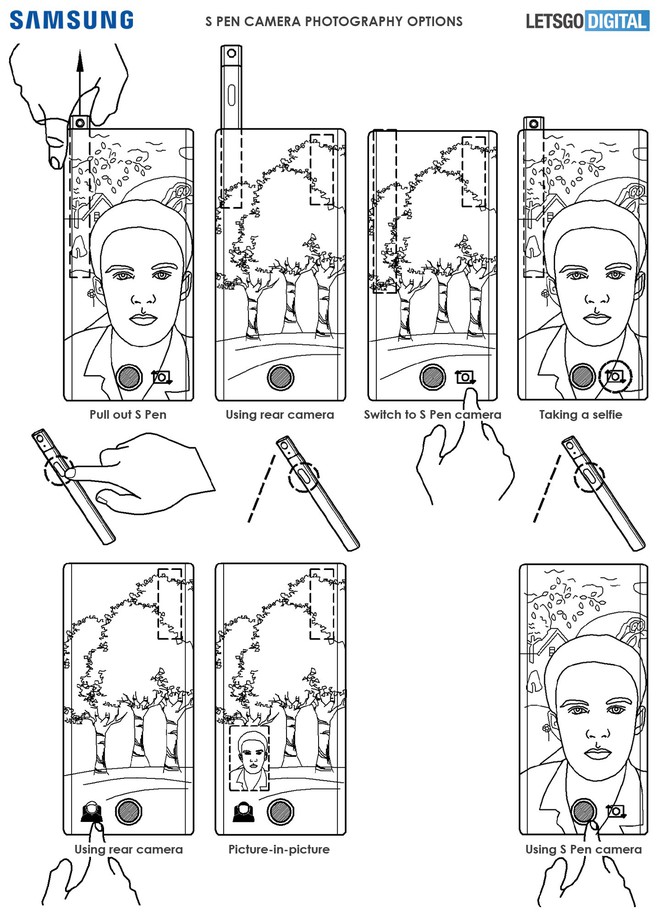 SAMSUNG

S PEN CAMERA PHOTOGRAPHY OPTIONS

LETSGO DIGITAL

Pull out S Pen

Using rear camera

Switch to S Pen camera

Taking a selfie

Using rear camera

Picture-in-picture

Using S Pen camera